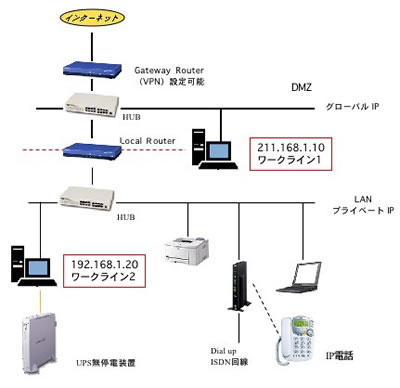 インターネット

Gateway Router
(VPN) 設定可能

DMZ

HUB

グローバル IP

Local Router

211.168.1.10
ワークライン1

HUB

LAN
プライベート IP

192.168.1.20
ワークライン2

UPS無停電装置

Dial up
ISDN回線

IP電話